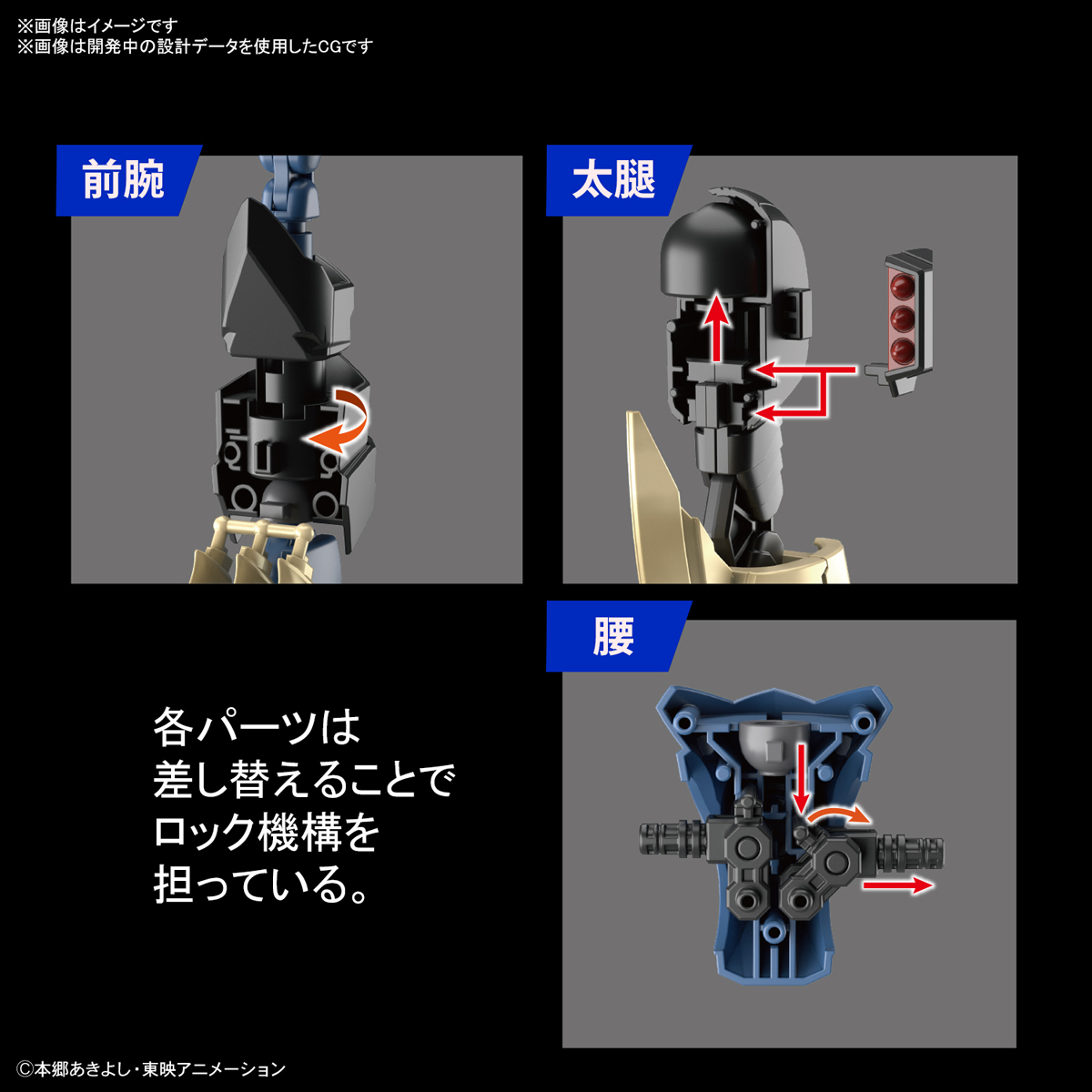 ※画像はイメージです
※画像は開発中の設計データを使用したCGです

前腕

太腿

腰

各パーツは
差し替えることで
ロック機構を
担っている。

©本郷あきよし・東映アニメーション